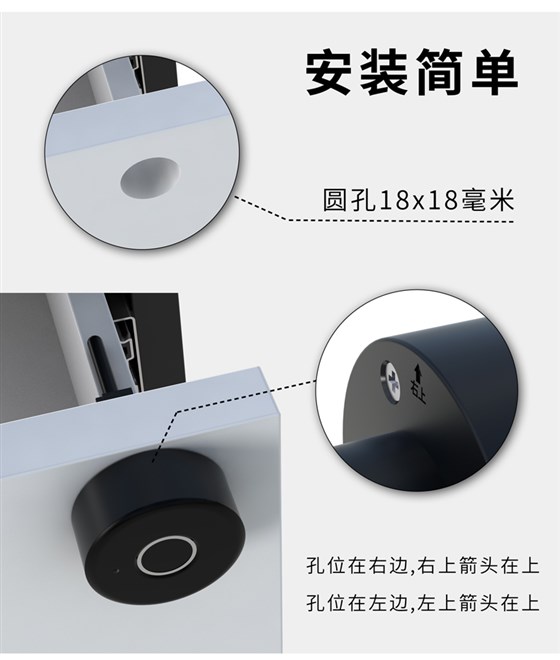 安装简单

圆孔18x18毫米

右上

孔位在右边,右上箭头在上

孔位在左边,左上箭头在上